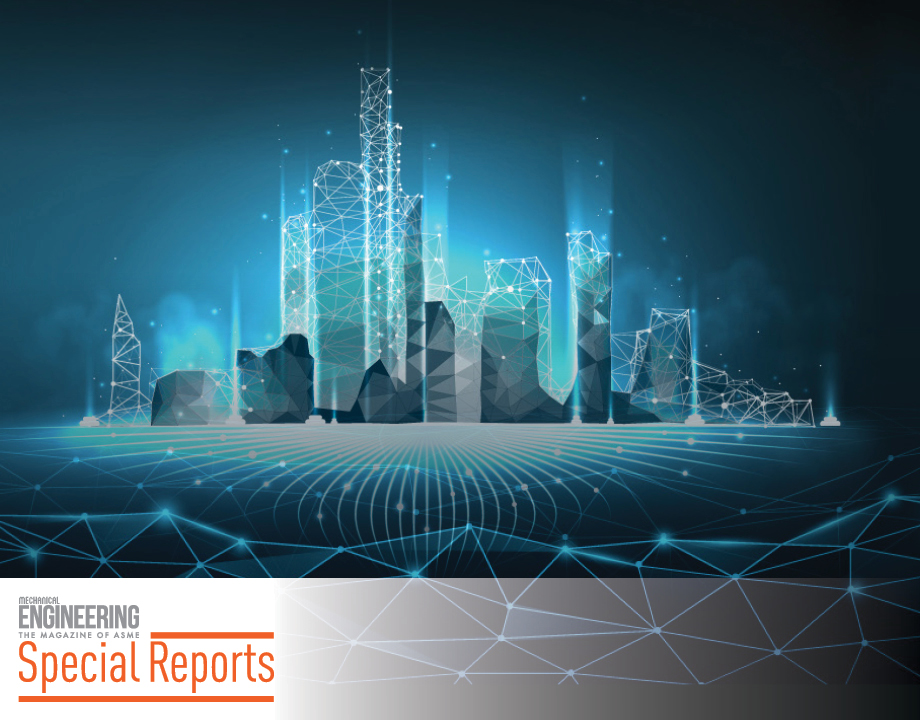 MECHANICAL
ENGINEERING
THE MAGAZINE OF ASME
Special Reports